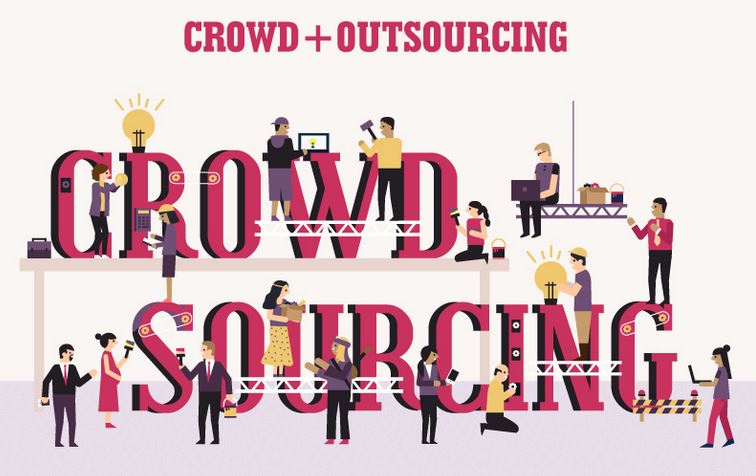 CROWD + OUTSOURCING

CROWD
SOURCING